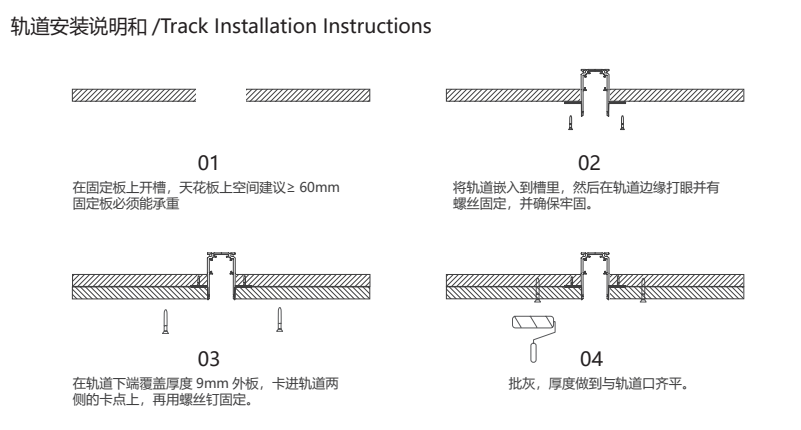 轨道安装说明和 /Track Installation Instructions

01
在固定板上开槽，天花板上空间建议≥ 60mm 固定板必须能承重

02
将轨道嵌入到槽里，然后在轨道边缘打眼并有螺丝固定，并确保牢固。

03
在轨道下端覆盖厚度 9mm 外板，卡进轨道两侧的卡点上，再用螺丝钉固定。

04
批灰，厚度做到与轨道口齐平。